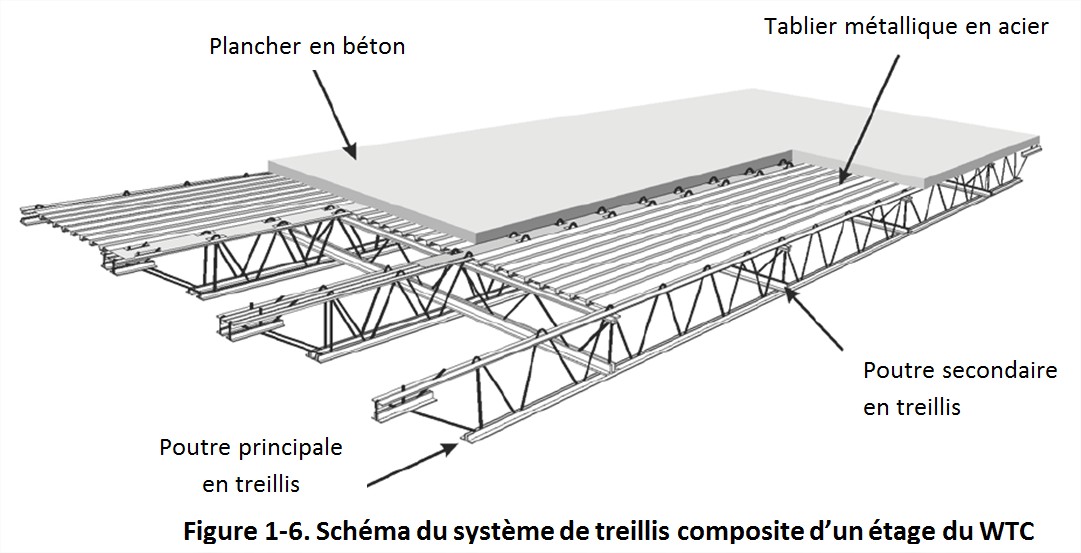 Plancher en béton

Tablier métallique en acier

Poutre secondaire en treillis

Poutre principale en treillis

Figure 1-6. Schéma du système de treillis composite d'un étage du WTC