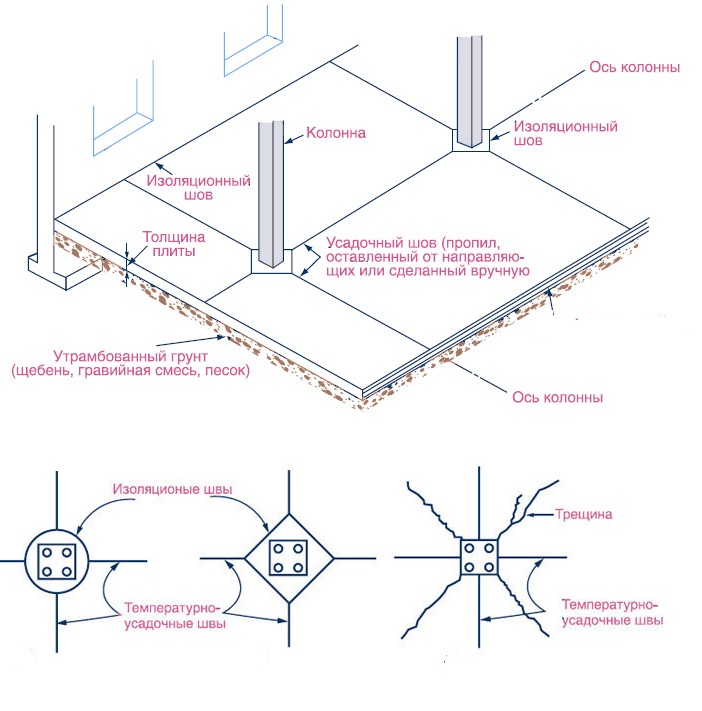 Ось колонны

Колонна

Изоляционный шов

Изоляционный шов

Толщина плиты

Усадочный шов (пропил, оставленный от направляющих или сделанный вручную

Утрамбованный грунт (щебень, гравийная смесь, песок)

Ось колонны

Изоляционые швы

Температурно-усадочные швы

Трещина

Температурно-усадочные швы