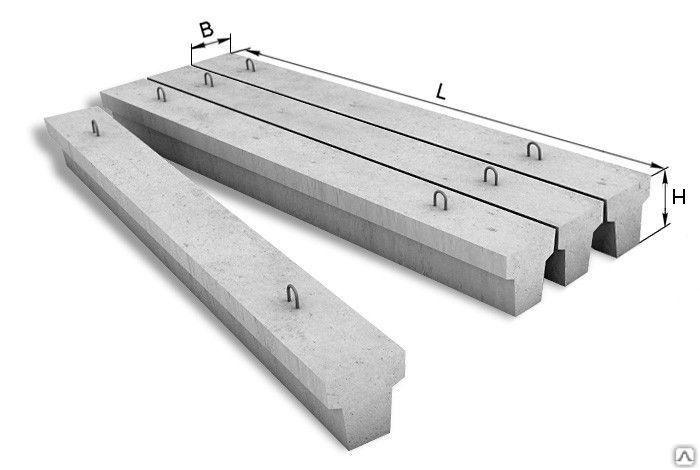 B
L
H