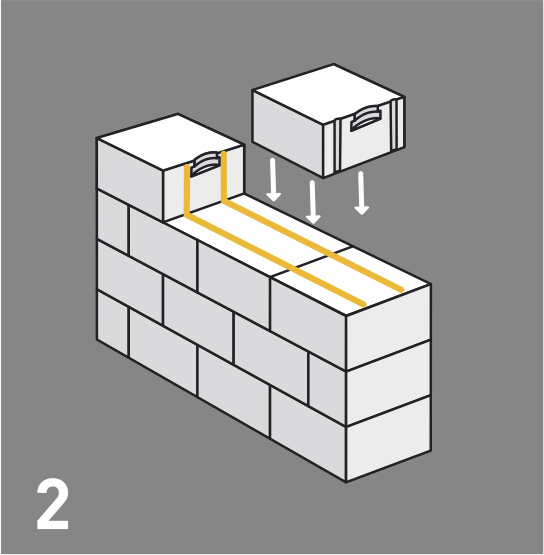 2