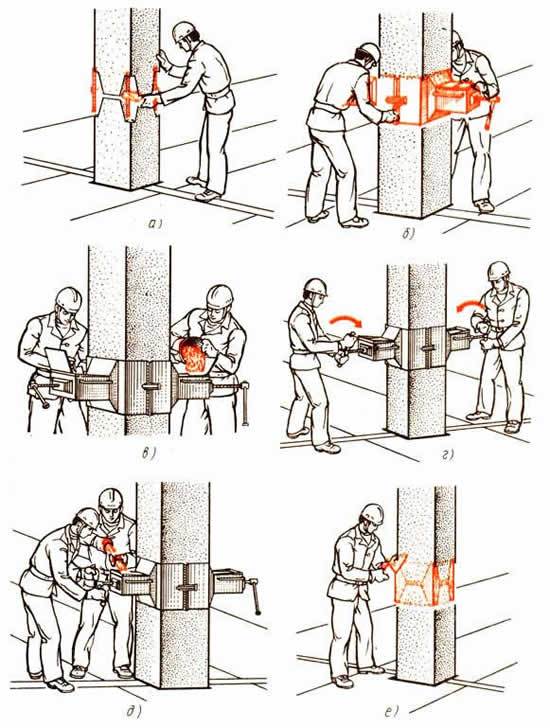 а)

б)

в)

г)

д)

е)