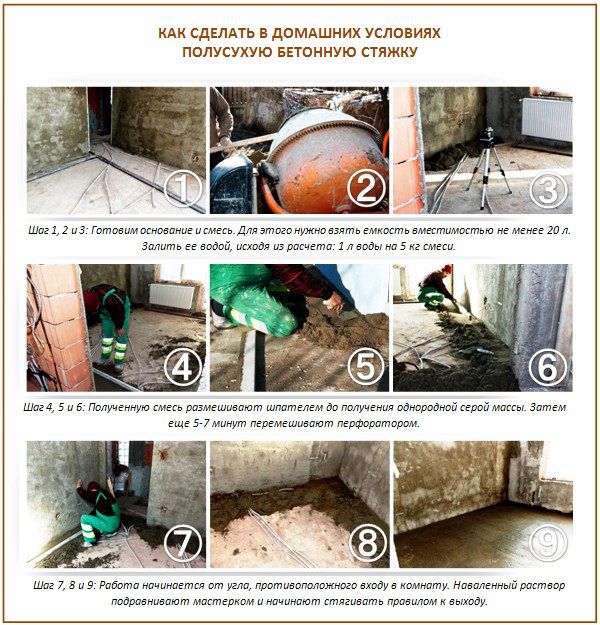 КАК СДЕЛАТЬ В ДОМАШНИХ УСЛОВИЯХ ПОЛУСУХУЮ БЕТОННУЮ СТЯЖКУ

1

2

3

Шаг 1, 2 и 3: Готовим основание и смесь. Для этого нужно взять емкость вместимостью не менее 20 л. Залить ее водой, исходя из расчета: 1 л воды на 5 кг смеси.

4

5

6

Шаг 4, 5 и 6: Полученную смесь размешивают шпателем до получения однородной серой массы. Затем еще 5-7 минут перемешивают перфоратором.

7

8

9

Шаг 7, 8 и 9: Работа начинается от угла, противоположного входу в комнату. Наваленный раствор подравнивают мастерком и начинают стягивать правилом к выходу.