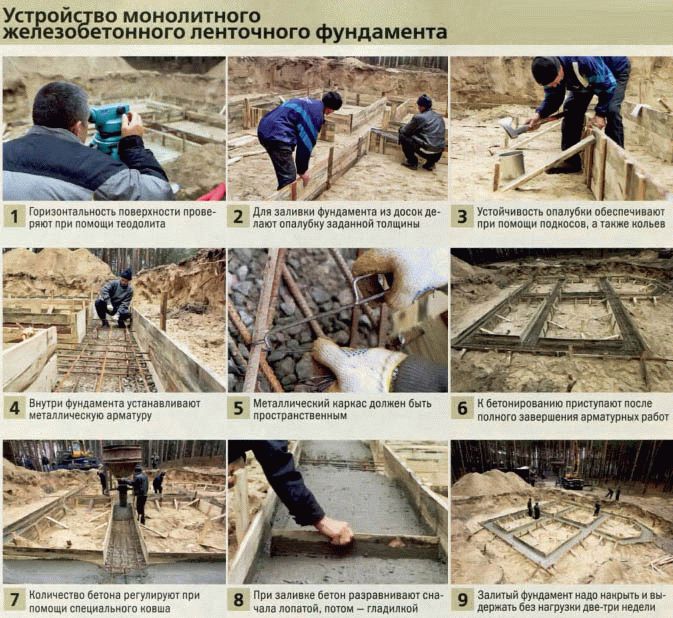 Устройство монолитного железобетонного ленточного фундамента

1 Горизонтальность поверхности проверяют при помощи теодолита

2 Для заливки фундамента из досок делают опалубку заданной толщины

3 Устойчивость опалубки обеспечивают при помощи подкосов, а также кольев

4 Внутри фундамента устанавливают металлическую арматуру

5 Металлический каркас должен быть пространственным

6 К бетонированию приступают после полного завершения арматурных работ

7 Количество бетона регулируют при помощи специального ковша

8 При заливке бетон разравнивают сначала лопатой, потом — гладилкой

9 Залитый фундамент надо накрыть и выдержать без нагрузки две-три недели