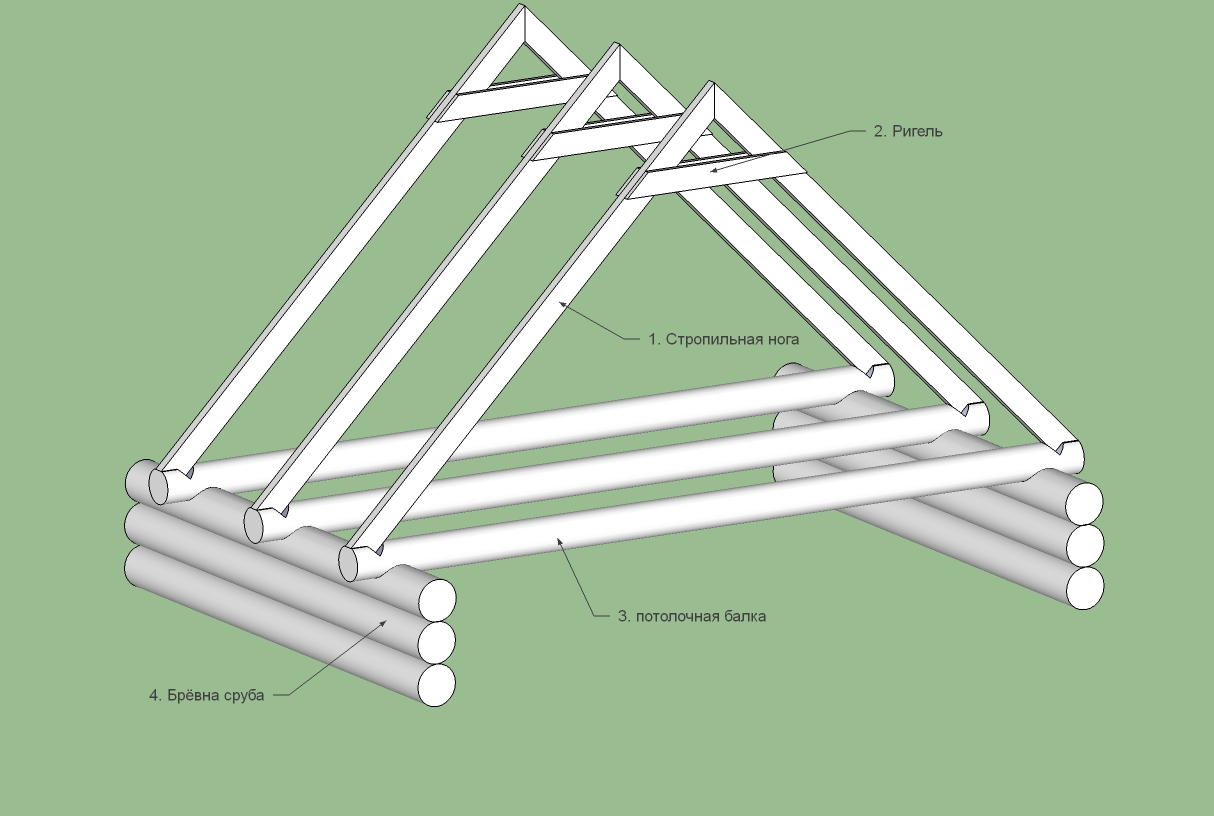 2. Ригель

1. Стропильная нога

3. потолочная балка

4. Брёвна сруба