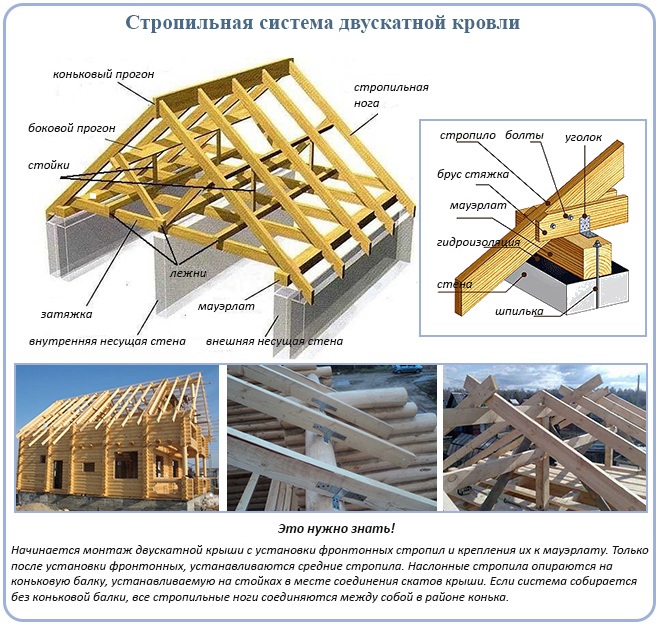 Стропильная система двускатной кровли

коньковый прогон
стропильная нога
боковой прогон
стойки
лежни
затяжка
мауэрлат
внутренняя несущая стена
внешняя несущая стена

стропило
болты
уголок
брус стяжка
мауэрлат
гидроизоляция
стена
шпилька

Это нужно знать!

Начинается монтаж двускатной крыши с установки фронтонных стропил и крепления их к мауэрлату. Только после установки фронтонных, устанавливаются средние стропила. Наслонные стропила опираются на коньковую балку, устанавливаемую на стойках в месте соединения скатов крыши. Если система собирается без коньковой балки, все стропильные ноги соединяются между собой в районе конька.