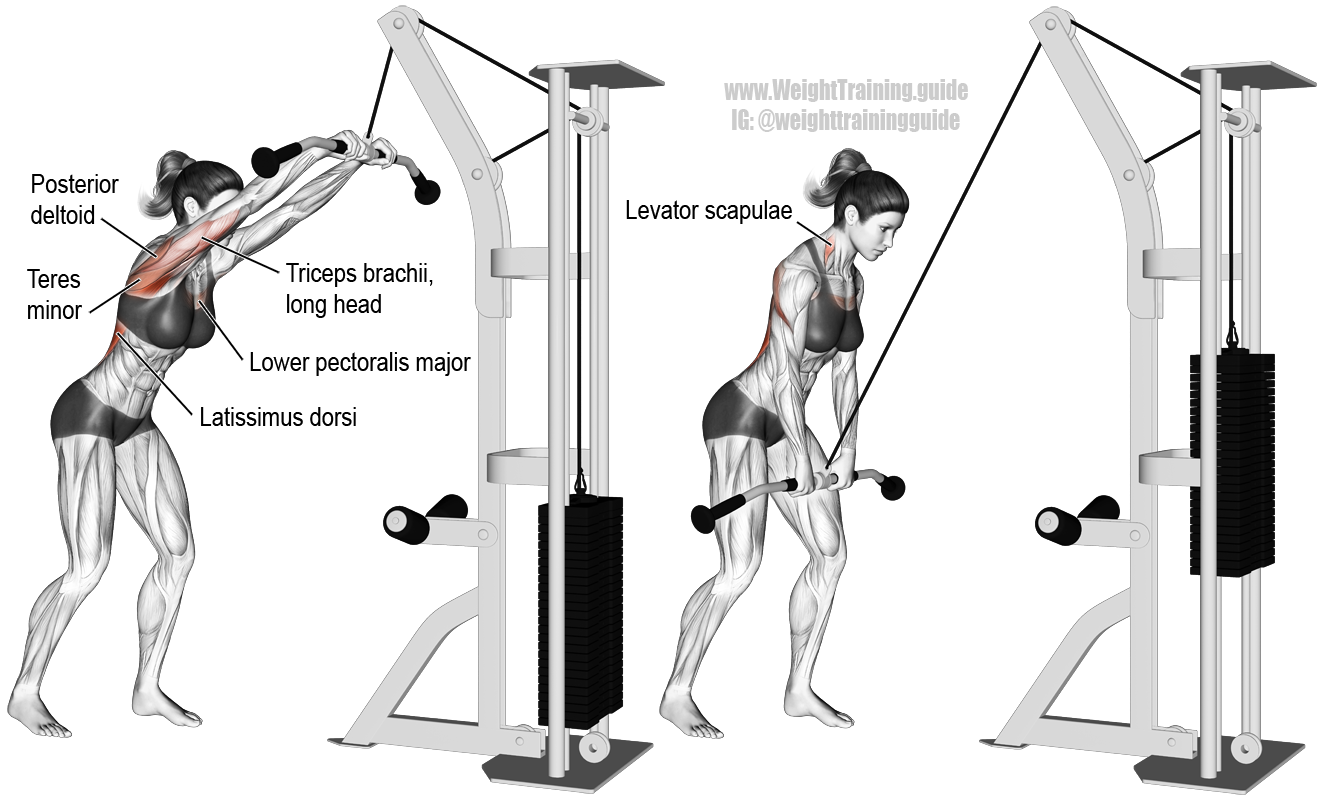 www.WeightTraining.guide
IG: @weighttrainingguide

Posterior deltoid

Teres minor

Triceps brachii, long head

Lower pectoralis major

Latissimus dorsi

Levator scapulae