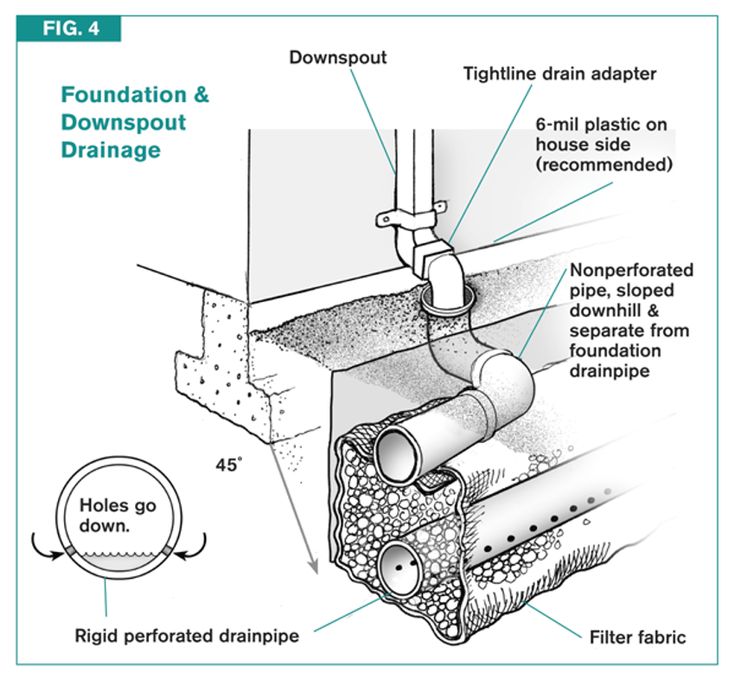 FIG. 4

Foundation & Downspout Drainage

Downspout

Tightline drain adapter

6-mil plastic on house side (recommended)

Nonperforated pipe, sloped downhill & separate from foundation drainpipe

45°

Holes go down.

Rigid perforated drainpipe

Filter fabric