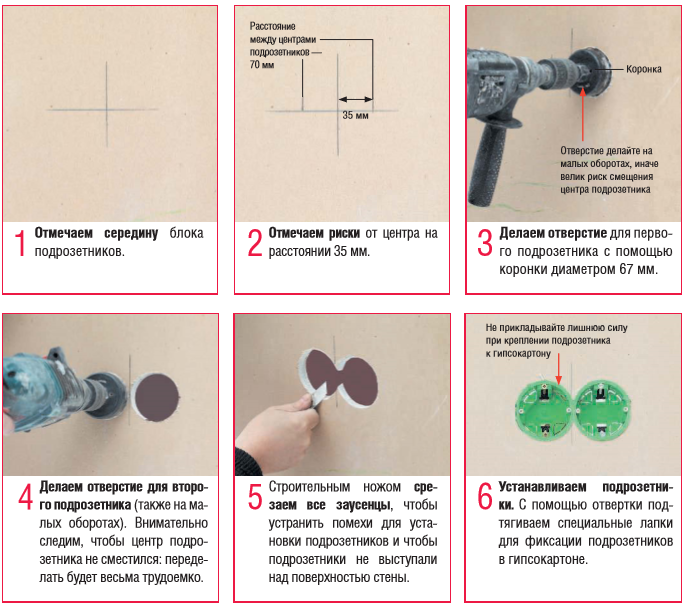 1 Отмечаем середину блока подрозетников.

Расстояние между центрами подрозетников — 70 мм

35 мм

2 Отмечаем риски от центра на расстоянии 35 мм.

Коронка

Отверстие делайте на малых оборотах, иначе велик риск смещения центра подрозетника

3 Делаем отверстие для первого подрозетника с помощью коронки диаметром 67 мм.

4 Делаем отверстие для второго подрозетника (также на малых оборотах). Внимательно следим, чтобы центр подрозетника не сместился: переделать будет весьма трудоемко.

5 Строительным ножом срезаем все заусенцы, чтобы устранить помехи для установки подрозетников и чтобы подрозетники не выступали над поверхностью стены.

Не прикладывайте лишнюю силу при креплении подрозетника к гипсокартону

6 Устанавливаем подрозетники. С помощью отвертки подтягиваем специальные лапки для фиксации подрозетников в гипсокартоне.