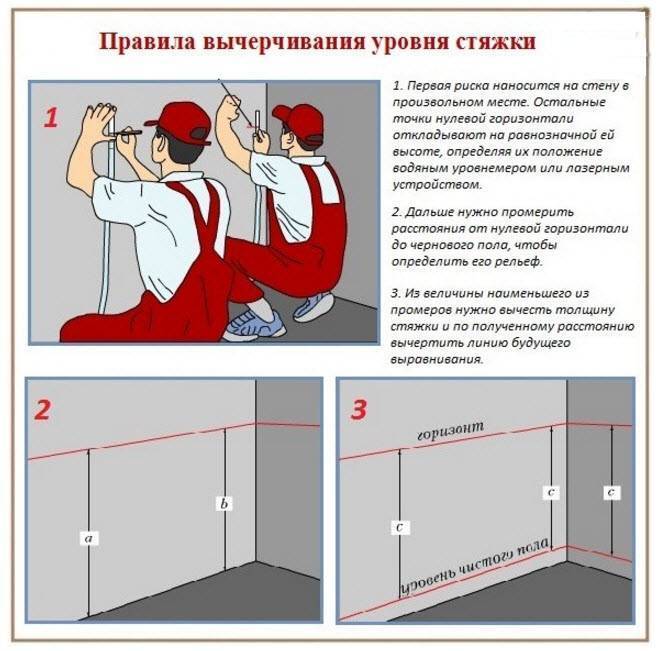 Правила вычерчивания уровня стяжки

1

1. Первая риска наносится на стену в произвольном месте. Остальные точки нулевой горизонтали откладывают на равнозначной ей высоте, определяя их положение водяным уровнемером или лазерным устройством.

2. Дальше нужно промерить расстояния от нулевой горизонтали до чернового пола, чтобы определить его рельеф.

3. Из величины наименьшего из промеров нужно вычесть толщину стяжки и по полученному расстоянию вычертить линию будущего выравнивания.

2

a

b

3

горизонт

c

c

c

уровень чистого пола