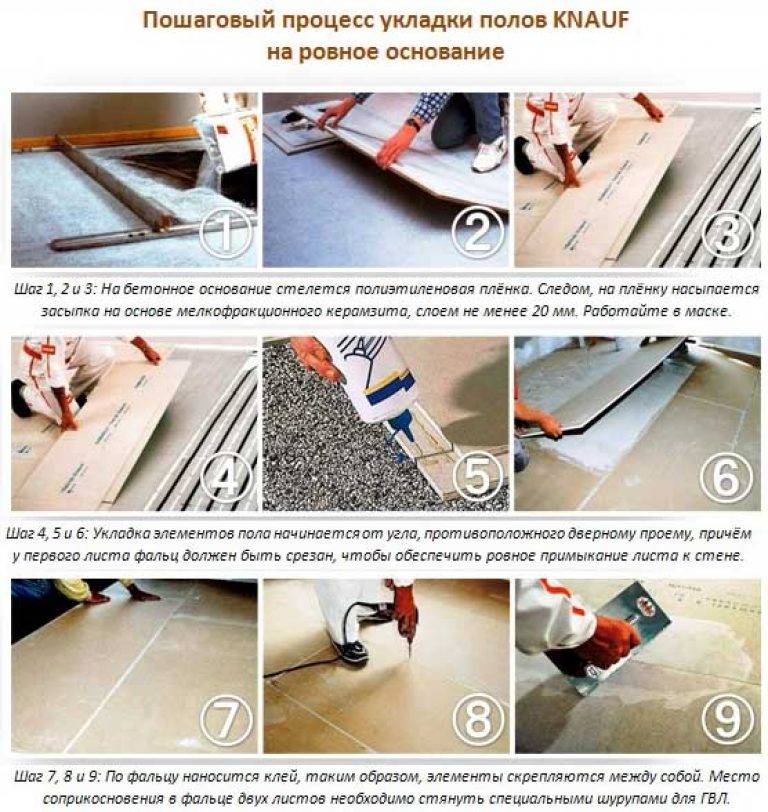 Пошаговый процесс укладки полов KNAUF на ровное основание

1

2

3

Шаг 1, 2 и 3: На бетонное основание стелется полиэтиленовая плёнка. Следом, на плёнку насыпается засыпка на основе мелкофракционного керамзита, слоем не менее 20 мм. Работайте в маске.

4

5

6

Шаг 4, 5 и 6: Укладка элементов пола начинается от угла, противоположного дверному проему, причём у первого листа фальц должен быть срезан, чтобы обеспечить ровное примыкание листа к стене.

7

8

9

Шаг 7, 8 и 9: По фальцу наносится клей, таким образом, элементы скрепляются между собой. Место соприкосновения в фальце двух листов необходимо стянуть специальными шурупами для ГВЛ.