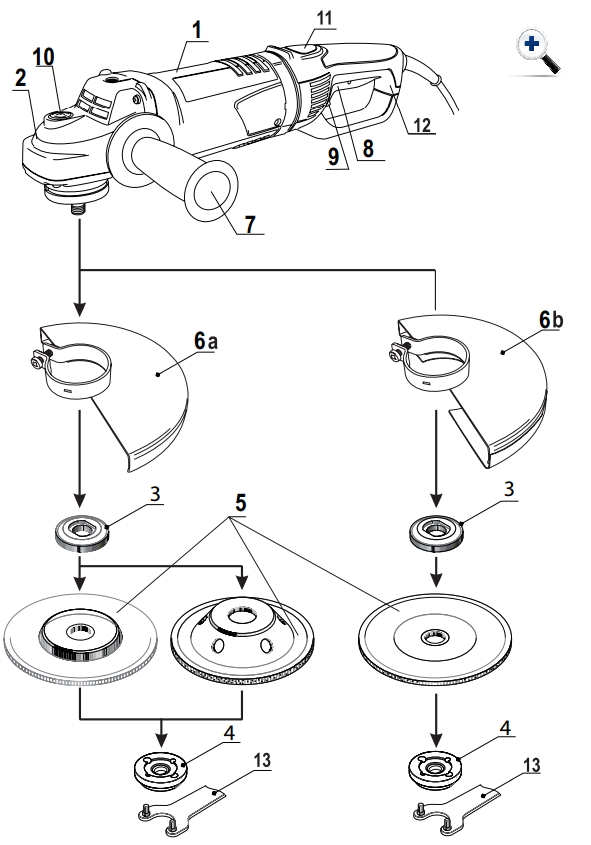 1
11
10
2
12
8
9
7
6a
6b
3
5
3
4
13
4
13