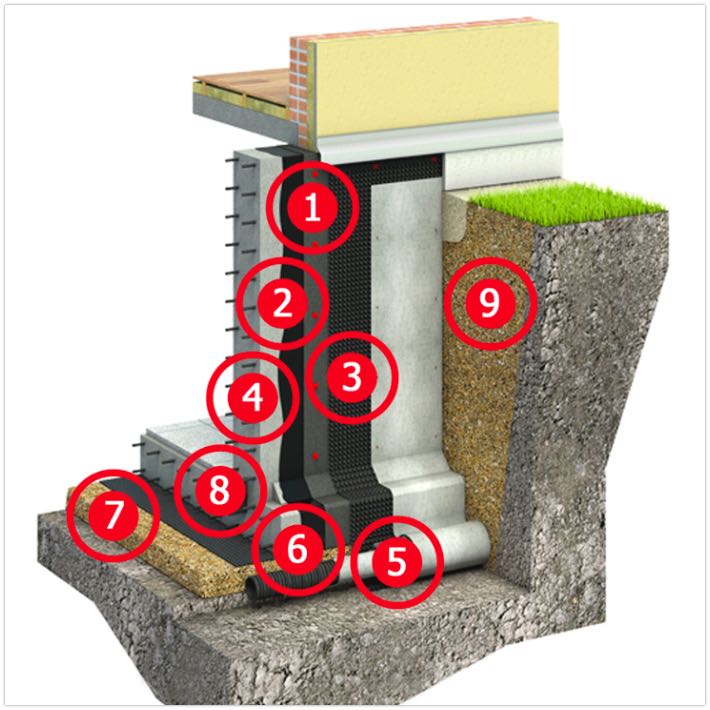 1
2
9
3
4
8
7
6
5