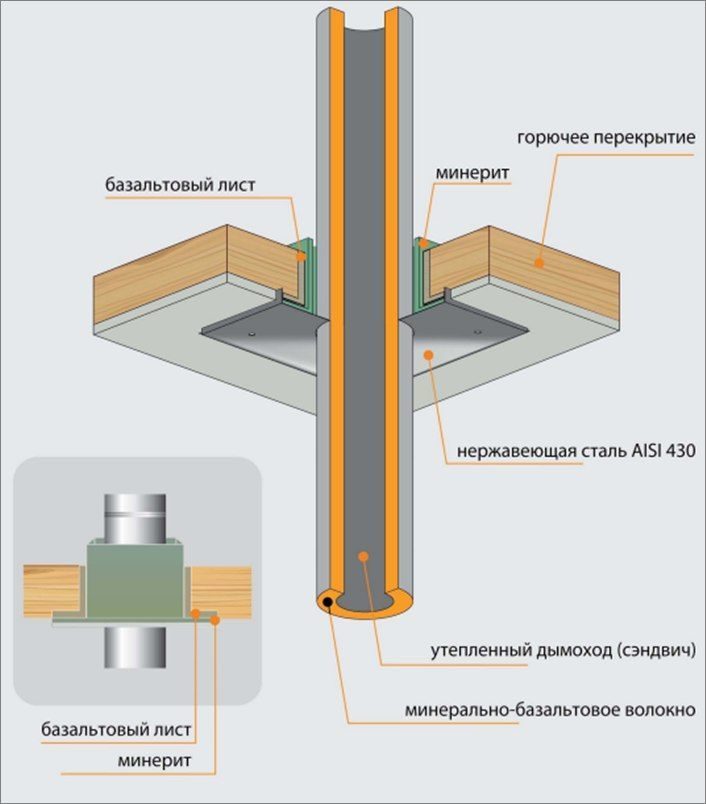 горючее перекрытие

базальтовый лист

минерит

нержавеющая сталь AISI 430

утепленный дымоход (сэндвич)

минерально-базальтовое волокно

базальтовый лист

минерит