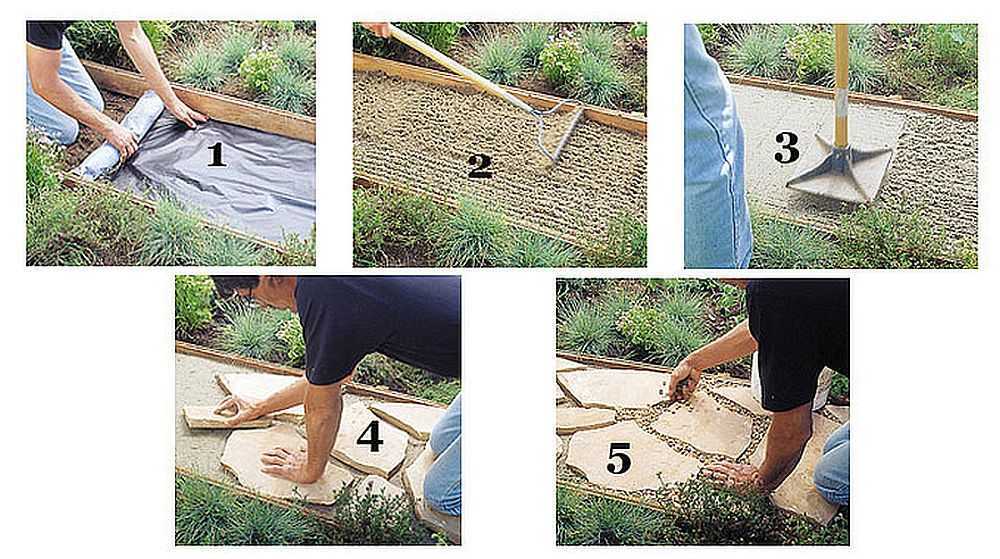 1
2
3
4
5