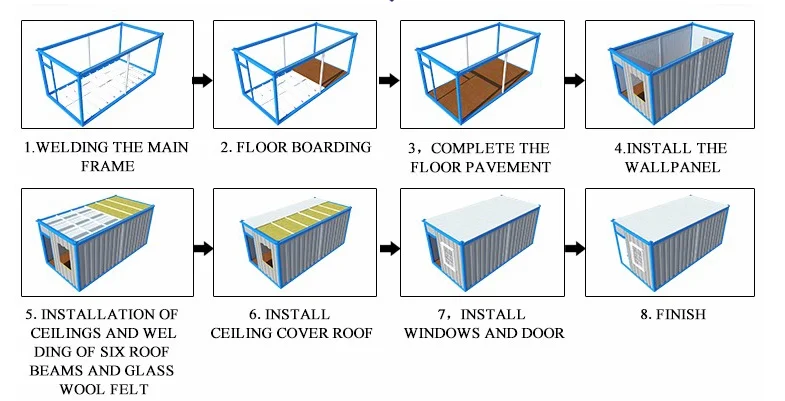 1.WELDING THE MAIN FRAME

2. FLOOR BOARDING

3，COMPLETE THE FLOOR PAVEMENT

4.INSTALL THE WALLPANEL

5. INSTALLATION OF CEILINGS AND WEL DING OF SIX ROOF BEAMS AND GLASS WOOL FELT

6. INSTALL CEILING COVER ROOF

7，INSTALL WINDOWS AND DOOR

8. FINISH