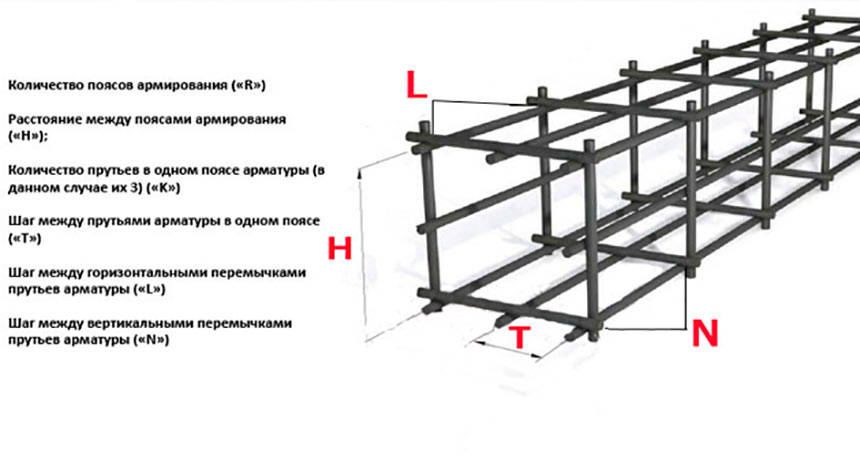 Количество поясов армирования («R»)

Расстояние между поясами армирования («H»);

Количество прутьев в одном поясе арматуры (в данном случае их 3) («K»)

Шаг между прутьями арматуры в одном поясе («T»)

Шаг между горизонтальными перемычками прутьев арматуры («L»)

Шаг между вертикальными перемычками прутьев арматуры («N»)

L

H

T

N