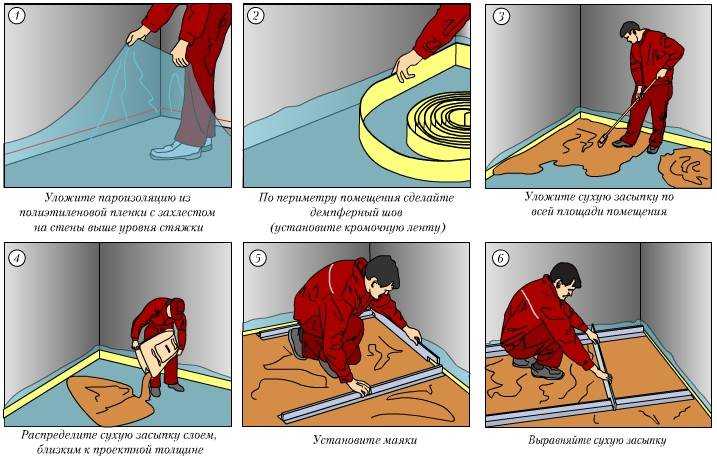 1

Уложите пароизоляцию из полиэтиленовой пленки с захлестом на стены выше уровня стяжки

2

По периметру помещения сделайте демпферный шов (установите кромочную ленту)

3

Уложите сухую засыпку по всей площади помещения

4

Распределите сухую засыпку слоем, близким к проектной толщине

5

Установите маяки

6

Выравняйте сухую засыпку