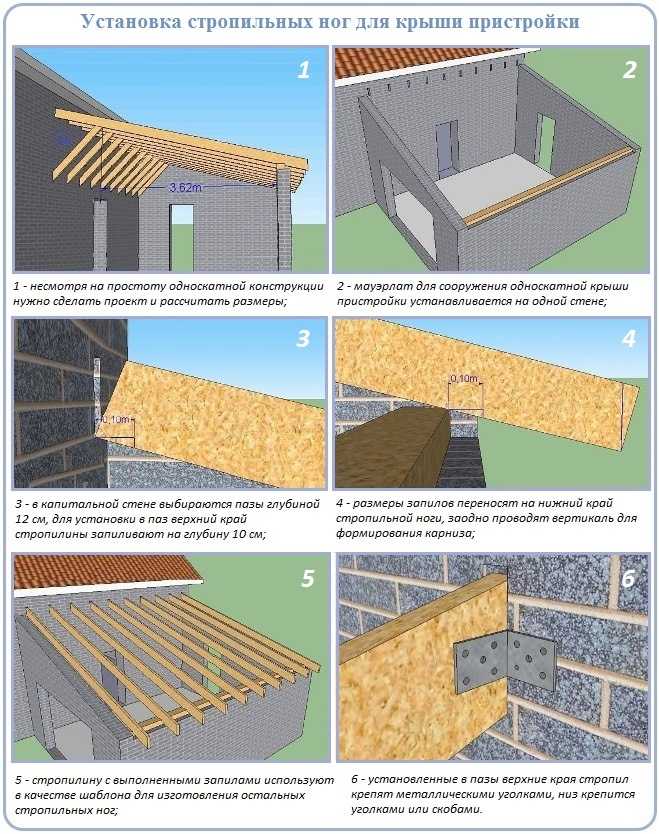 Установка стропильных ног для крыши пристройки

1

3,62m

1 - несмотря на простоту односкатной конструкции нужно сделать проект и рассчитать размеры;

2

2 - мауэрлат для сооружения односкатной крыши пристройки устанавливается на одной стене;

3

0,10m

3 - в капитальной стене выбираются пазы глубиной 12 см, для установки в паз верхний край стропилины запиливают на глубину 10 см;

4

0,10m

4 - размеры запилов переносят на нижний край стропильной ноги, заодно проводят вертикаль для формирования карниза;

5

5 - стропилину с выполненными запилами используют в качестве шаблона для изготовления остальных стропильных ног;

6

6 - установленные в пазы верхние края стропил крепят металлическими уголками, низ крепится уголками или скобами.