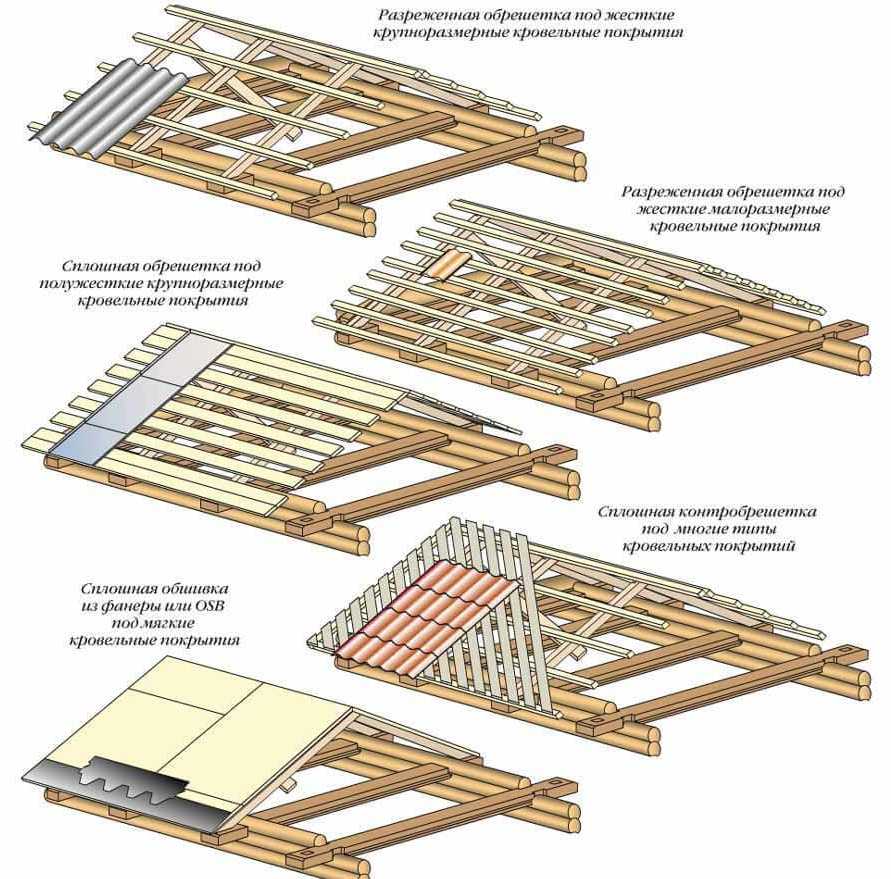 Разреженная обрешетка под жесткие крупноразмерные кровельные покрытия

Разреженная обрешетка под жесткие малоразмерные кровельные покрытия

Сплошная обрешетка под полужесткие крупноразмерные кровельные покрытия

Сплошная контробрешетка под многие типы кровельных покрытий

Сплошная обшивка из фанеры или OSB под мягкие кровельные покрытия