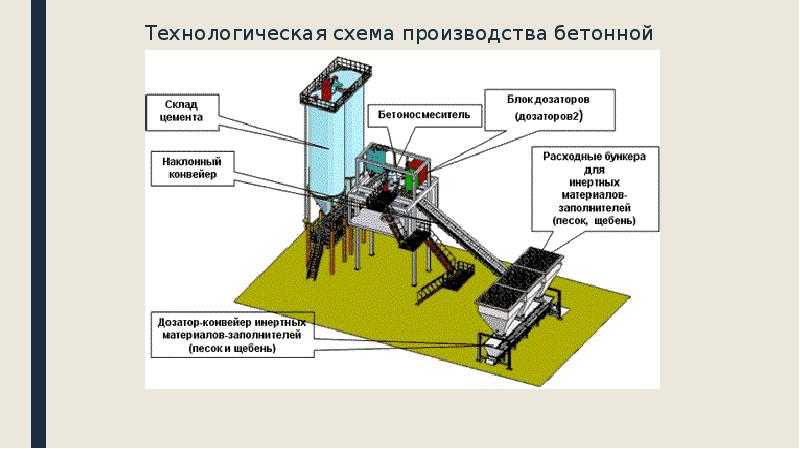 Технологическая схема производства бетонной

Склад цемента

Наклонный конвейер

Бетоносмеситель

Блок дозаторов (дозаторов2)

Расходные бункера для инертных материалов-заполнителей (песок, щебень)

Дозатор-конвейер инертных материалов-заполнителей (песок и щебень)