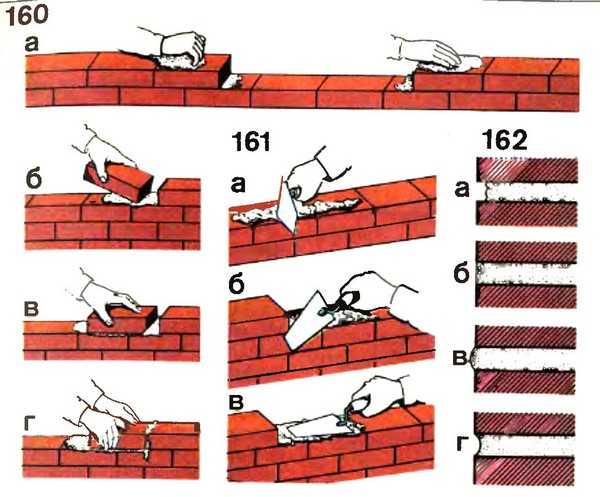 160

а

б

в

г

161

а

б

в

162

а

б

в

г