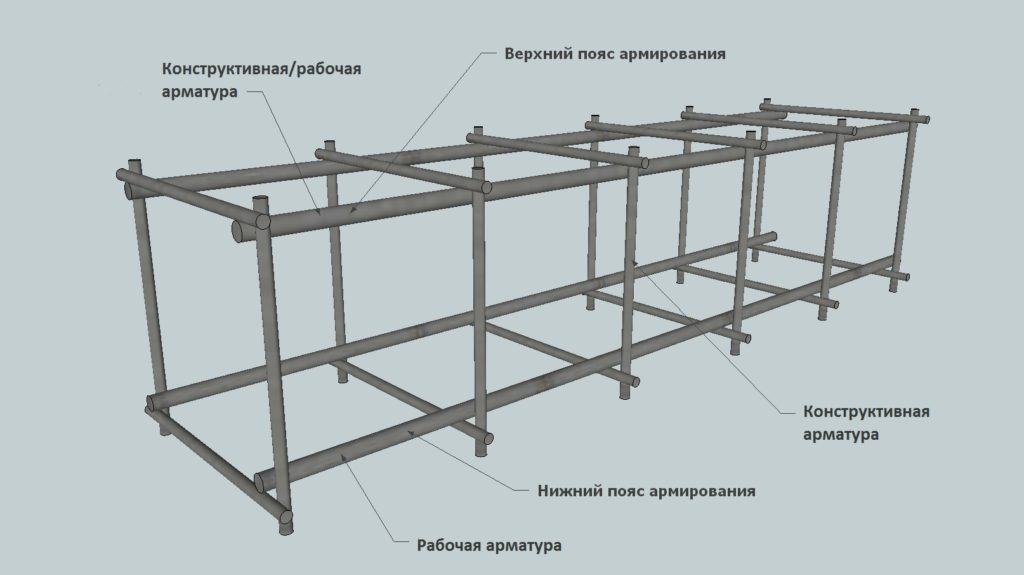 Конструктивная/рабочая арматура

Верхний пояс армирования

Конструктивная арматура

Нижний пояс армирования

Рабочая арматура