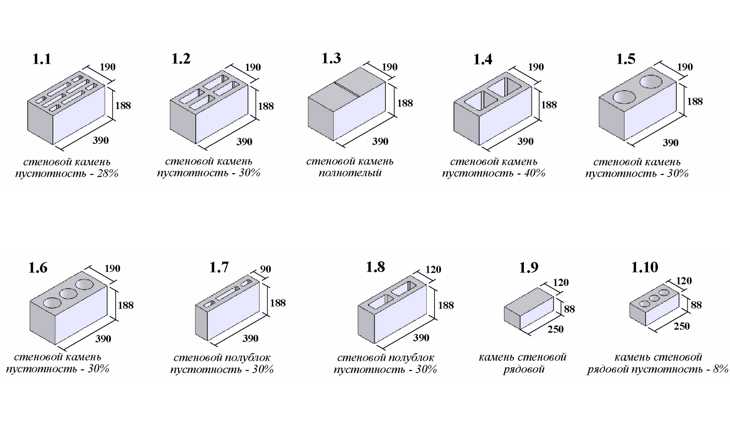 1.1
190
188
390
стеновой камень пустотность - 28%

1.2
190
188
390
стеновой камень пустотность - 30%

1.3
190
188
390
стеновой камень полнотелый

1.4
190
188
390
стеновой камень пустотность - 40%

1.5
190
188
390
стеновой камень пустотность - 30%

1.6
190
188
390
стеновой камень пустотность - 30%

1.7
90
188
390
стеновой полублок пустотность - 30%

1.8
120
188
390
стеновой полублок пустотность - 30%

1.9
120
88
250
камень стеновой рядовой

1.10
120
88
250
камень стеновой рядовой пустотность - 8%