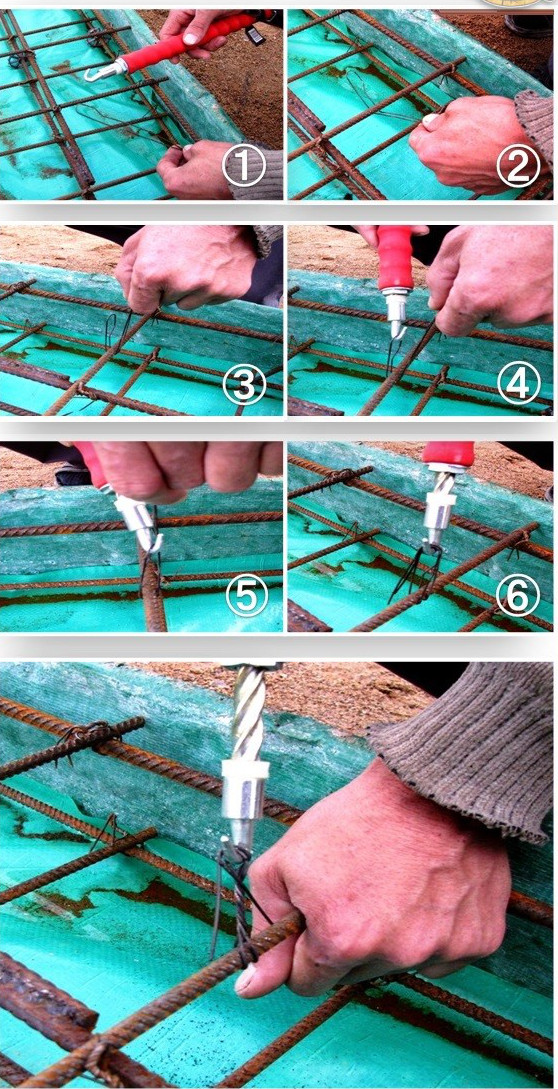 ①
②
③
④
⑤
⑥