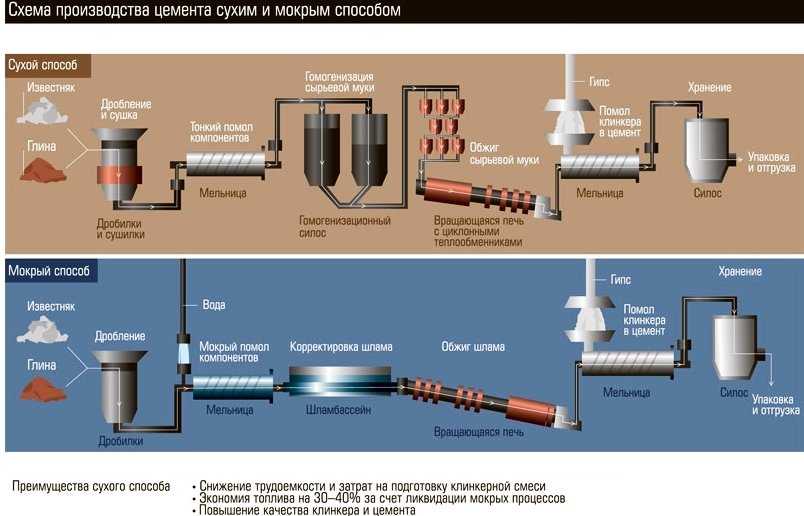 Схема производства цемента сухим и мокрым способом

Сухой способ

Известняк

Глина

Дробление и сушка

Дробилки и сушилки

Тонкий помол компонентов

Мельница

Гомогенизация сырьевой муки

Гомогенизационный силос

Обжиг сырьевой муки

Вращающаяся печь с циклонными теплообменниками

Гипс

Помол клинкера в цемент

Мельница

Хранение

Силос

Упаковка и отгрузка

Мокрый способ

Известняк

Глина

Дробление

Дробилки

Вода

Мокрый помол компонентов

Мельница

Корректировка шлама

Шламбассейн

Обжиг шлама

Вращающаяся печь

Гипс

Помол клинкера в цемент

Мельница

Хранение

Силос

Упаковка и отгрузка

Преимущества сухого способа
• Снижение трудоемкости и затрат на подготовку клинкерной смеси
• Экономия топлива на 30–40% за счет ликвидации мокрых процессов
• Повышение качества клинкера и цемента