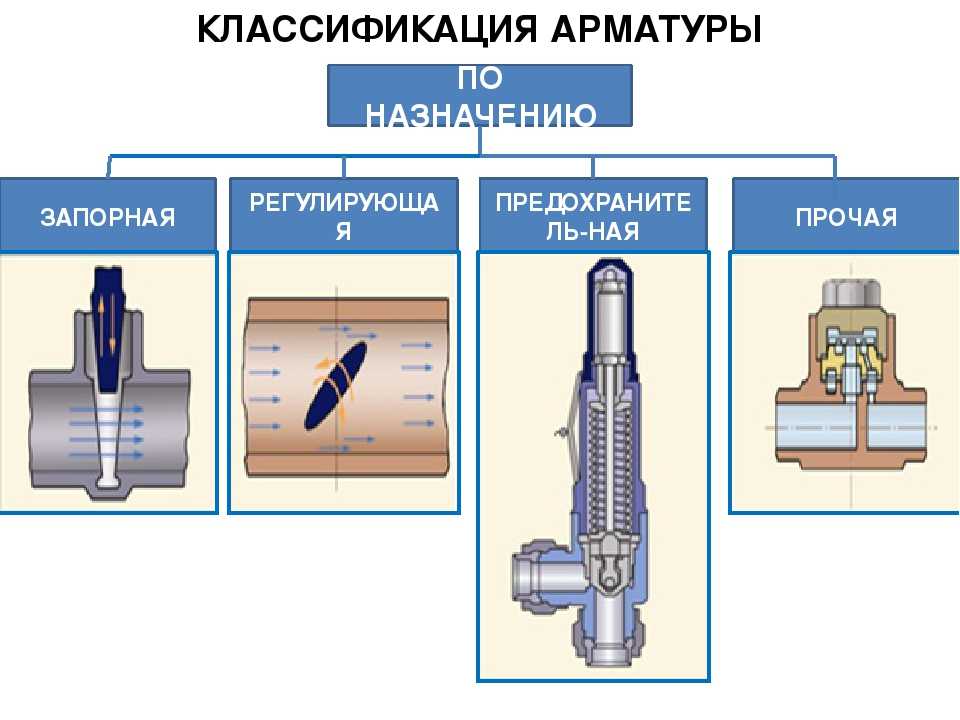 КЛАССИФИКАЦИЯ АРМАТУРЫ

ПО НАЗНАЧЕНИЮ

ЗАПОРНАЯ

РЕГУЛИРУЮЩАЯ

ПРЕДОХРАНИТЕЛЬ-НАЯ

ПРОЧАЯ