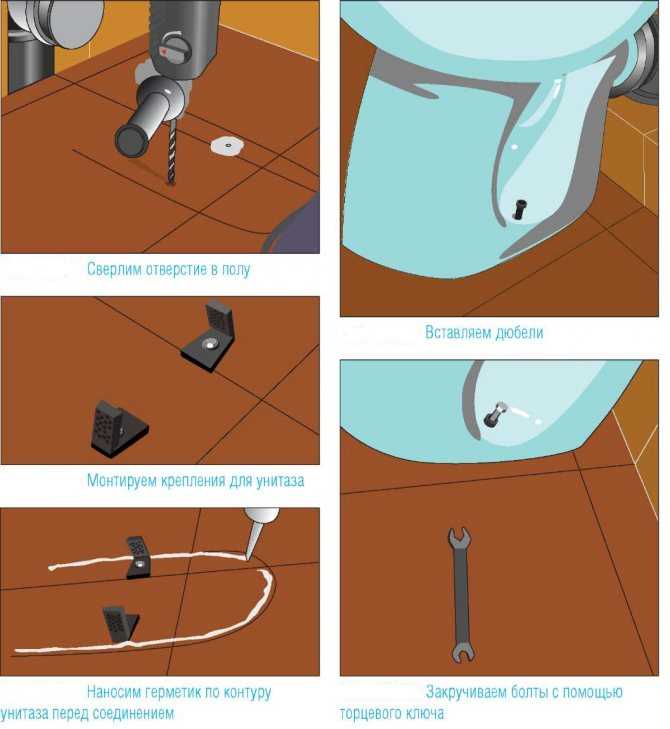 Сверлим отверстие в полу

Монтируем крепления для унитаза

Наносим герметик по контуру унитаза перед соединением

Вставляем дюбели

Закручиваем болты с помощью торцевого ключа