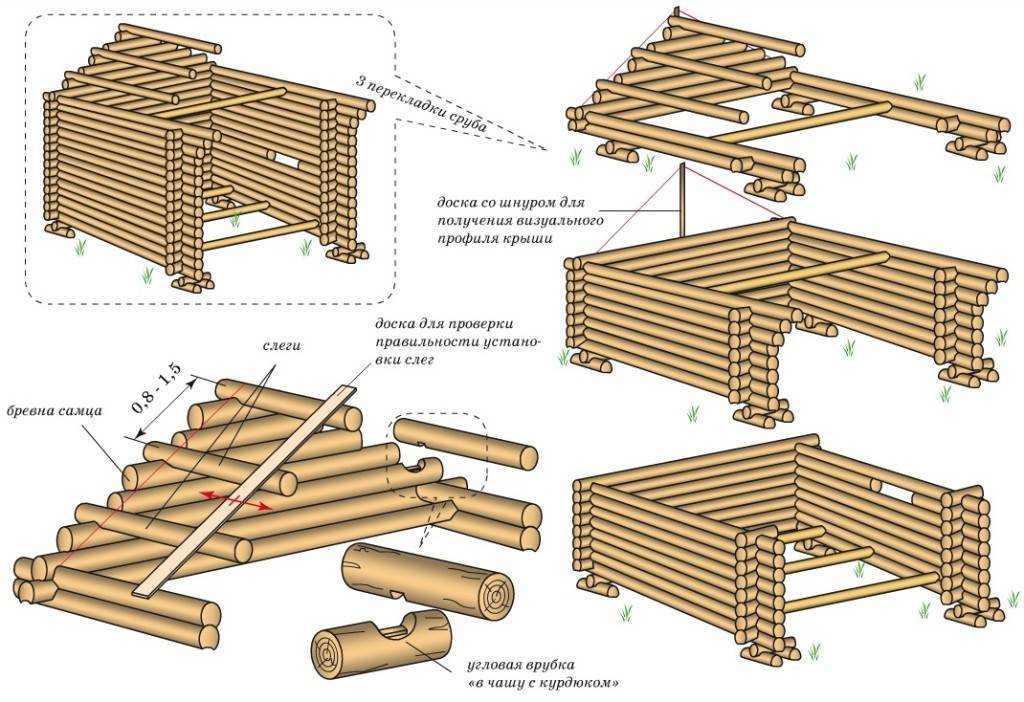 3 перекладки сруба

доска со шнуром для получения визуального профиля крыши

доска для проверки правильности установки слег

слеги

0,8 - 1,5

бревна самца

угловая врубка «в чашу с курдюком»