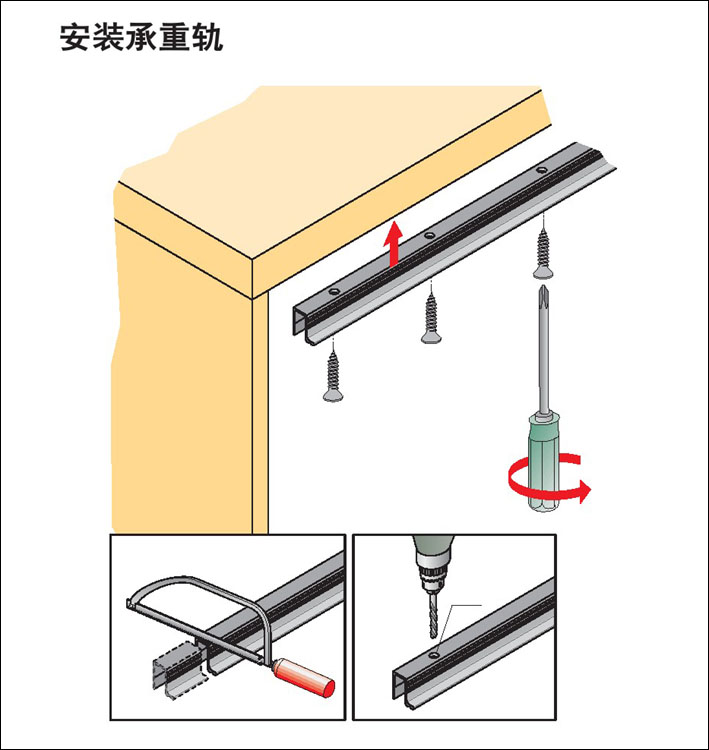 安装承重轨