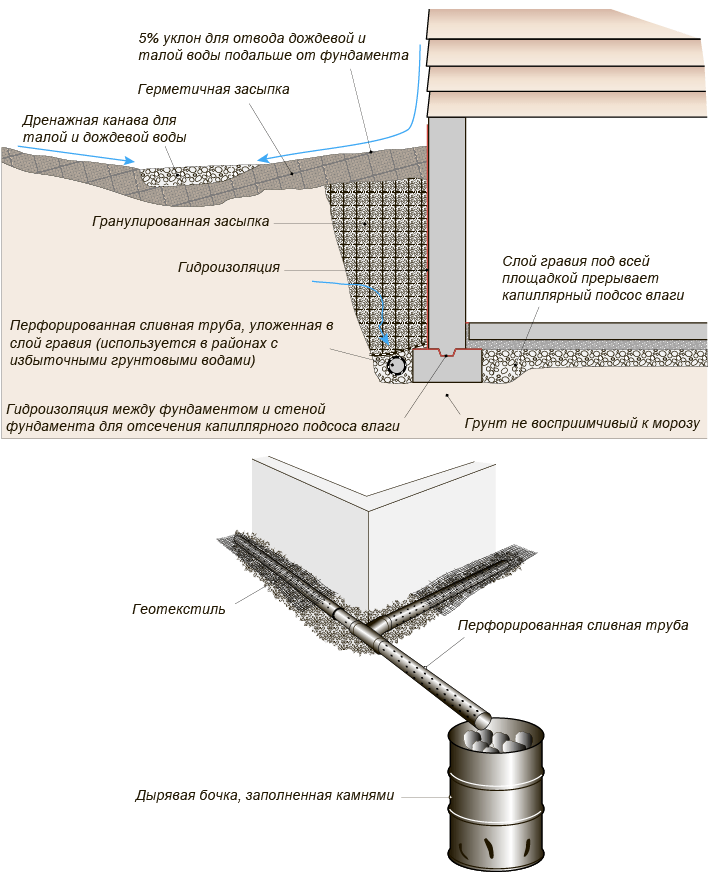 5% уклон для отвода дождевой и талой воды подальше от фундамента

Герметичная засыпка

Дренажная канава для талой и дождевой воды

Гранулированная засыпка

Гидроизоляция

Слой гравия под всей площадкой прерывает капиллярный подсос влаги

Перфорированная сливная труба, уложенная в слой гравия (используется в районах с избыточными грунтовыми водами)

Гидроизоляция между фундаментом и стеной фундамента для отсечения капиллярного подсоса влаги

Грунт не восприимчивый к морозу

Геотекстиль

Перфорированная сливная труба

Дырявая бочка, заполненная камнями