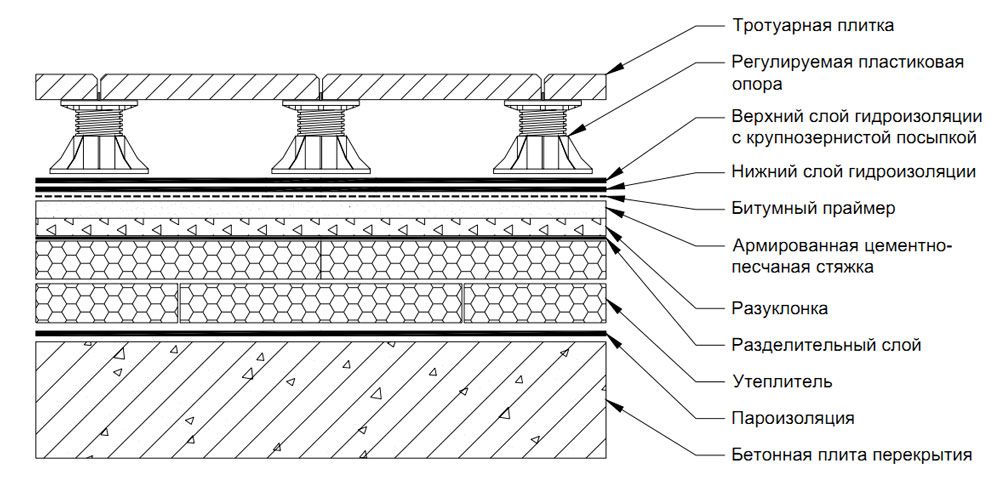 Тротуарная плитка

Регулируемая пластиковая опора

Верхний слой гидроизоляции с крупнозернистой посыпкой

Нижний слой гидроизоляции

Битумный праймер

Армированная цементно-песчаная стяжка

Разуклонка

Разделительный слой

Утеплитель

Пароизоляция

Бетонная плита перекрытия