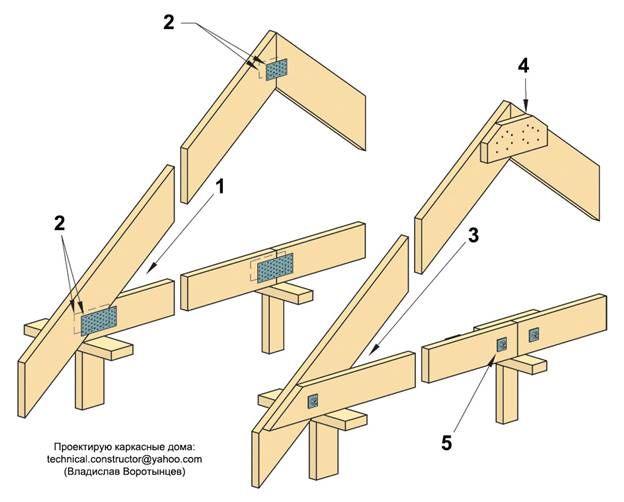 2

4

1

2

3

5

Проектирую каркасные дома:
technical.constructor@yahoo.com
(Владислав Воротынцев)