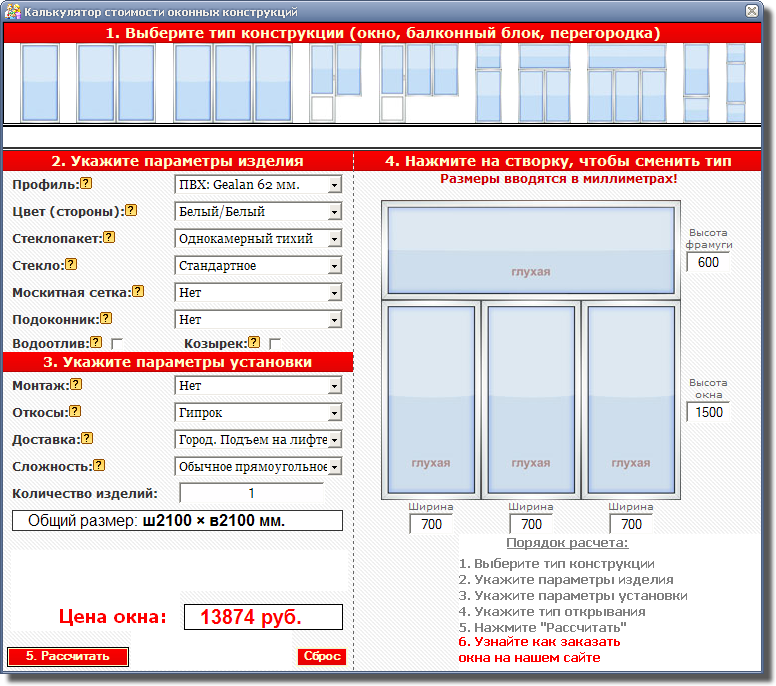 Калькулятор стоимости оконных конструкций

1. Выберите тип конструкции (окно, балконный блок, перегородка)

2. Укажите параметры изделия

Профиль: ? ПВХ: Gealan 62 мм.

Цвет (стороны): ? Белый/Белый

Стеклопакет: ? Однокамерный тихий

Стекло: ? Стандартное

Москитная сетка: ? Нет

Подоконник: ? Нет

Водоотлив: ? Козырек: ?

3. Укажите параметры установки

Монтаж: ? Нет

Откосы: ? Гипрок

Доставка: ? Город. Подъем на лифте

Сложность: ? Обычное прямоугольное

Количество изделий: 1

Общий размер: ш2100 × в2100 мм.

Цена окна: 13874 руб.

5. Рассчитать

Сброс

4. Нажмите на створку, чтобы сменить тип

Размеры вводятся в миллиметрах!

глухая

Высота фрамуги 600

глухая глухая глухая

Высота окна 1500

Ширина 700 Ширина 700 Ширина 700

Порядок расчета:

1. Выберите тип конструкции
2. Укажите параметры изделия
3. Укажите параметры установки
4. Укажите тип открывания
5. Нажмите "Рассчитать"
6. Узнайте как заказать окна на нашем сайте