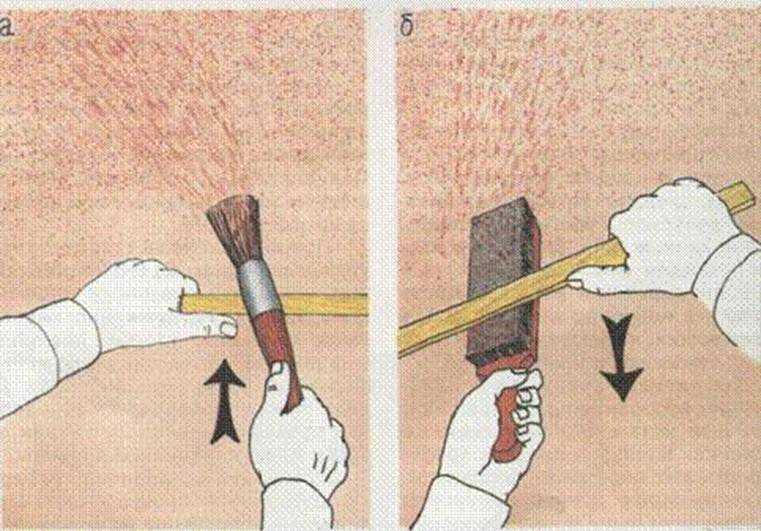 а

б