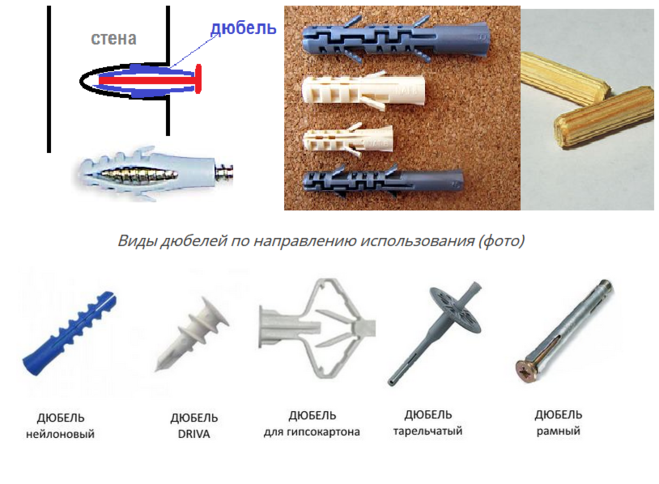 стена
дюбель

Виды дюбелей по направлению использования (фото)

ДЮБЕЛЬ
нейлоновый

ДЮБЕЛЬ
DRIVA

ДЮБЕЛЬ
для гипсокартона

ДЮБЕЛЬ
тарельчатый

ДЮБЕЛЬ
рамный