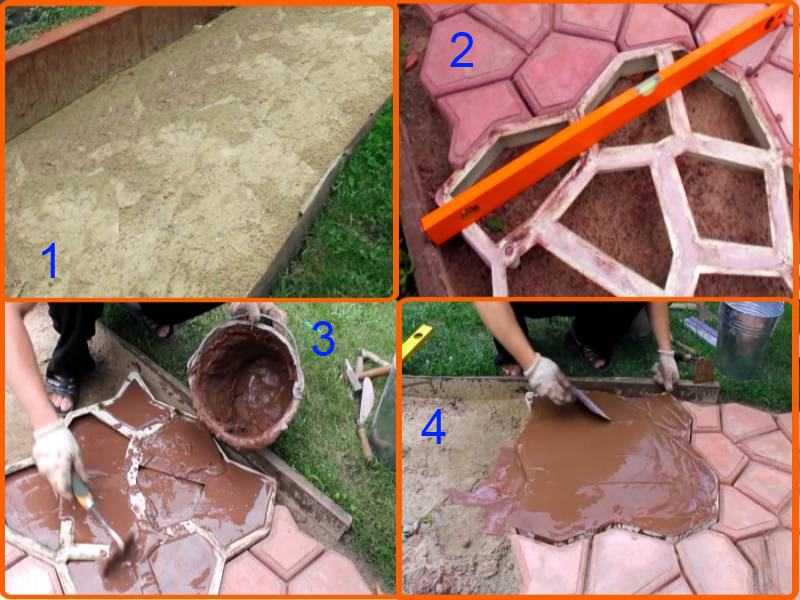 1
2
3
4